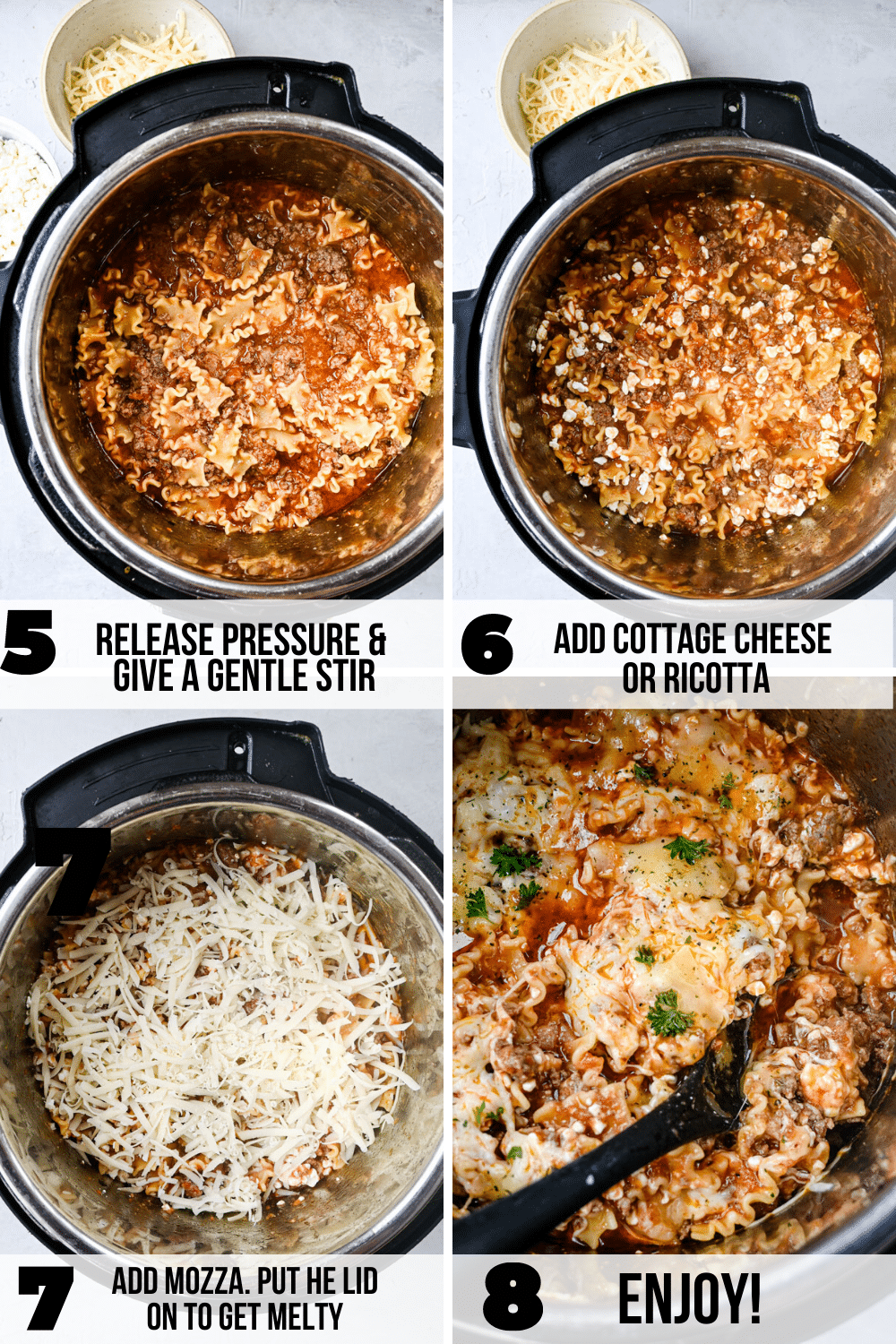 5 RELEASE PRESSURE & GIVE A GENTLE STIR

6 ADD COTTAGE CHEESE OR RICOTTA

7

7 ADD MOZZA. PUT HE LID ON TO GET MELTY

8 ENJOY!